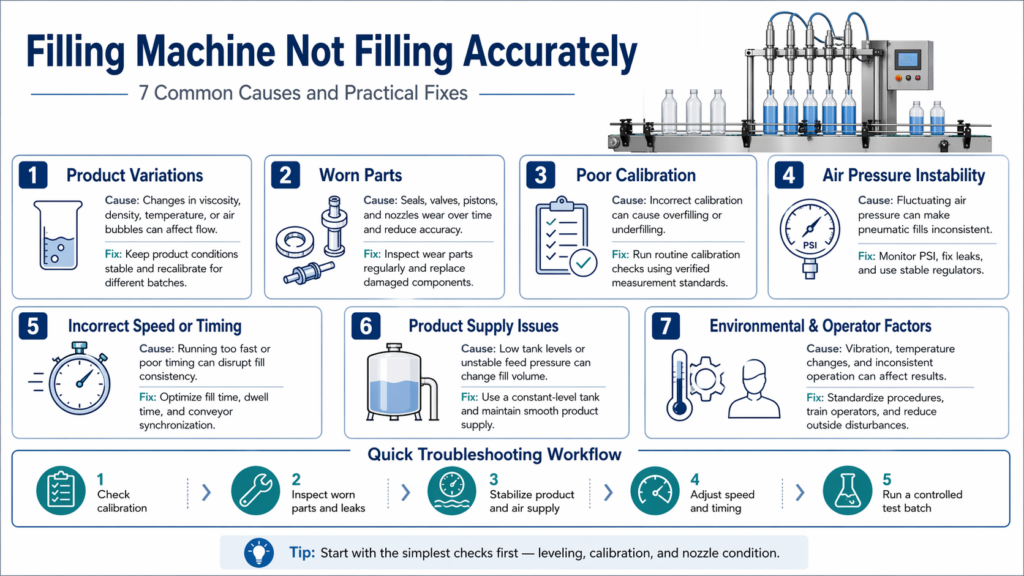 Filling Machine Not Filling Accurately

7 Common Causes and Practical Fixes

1 Product Variations

Cause: Changes in viscosity, density, temperature, or air bubbles can affect flow.

Fix: Keep product conditions stable and recalibrate for different batches.

2 Worn Parts

Cause: Seals, valves, pistons, and nozzles wear over time and reduce accuracy.

Fix: Inspect wear parts regularly and replace damaged components.

3 Poor Calibration

Cause: Incorrect calibration can cause overfilling or underfilling.

Fix: Run routine calibration checks using verified measurement standards.

4 Air Pressure Instability

PSI

Cause: Fluctuating air pressure can make pneumatic fills inconsistent.

Fix: Monitor PSI, fix leaks, and use stable regulators.

5 Incorrect Speed or Timing

Cause: Running too fast or poor timing can disrupt fill consistency.

Fix: Optimize fill time, dwell time, and conveyor synchronization.

6 Product Supply Issues

Cause: Low tank levels or unstable feed pressure can change fill volume.

Fix: Use a constant-level tank and maintain smooth product supply.

7 Environmental & Operator Factors

Cause: Vibration, temperature changes, and inconsistent operation can affect results.

Fix: Standardize procedures, train operators, and reduce outside disturbances.

Quick Troubleshooting Workflow

1 Check calibration

2 Inspect worn parts and leaks

3 Stabilize product and air supply

4 Adjust speed and timing

5 Run a controlled test batch

Tip: Start with the simplest checks first — leveling, calibration, and nozzle condition.